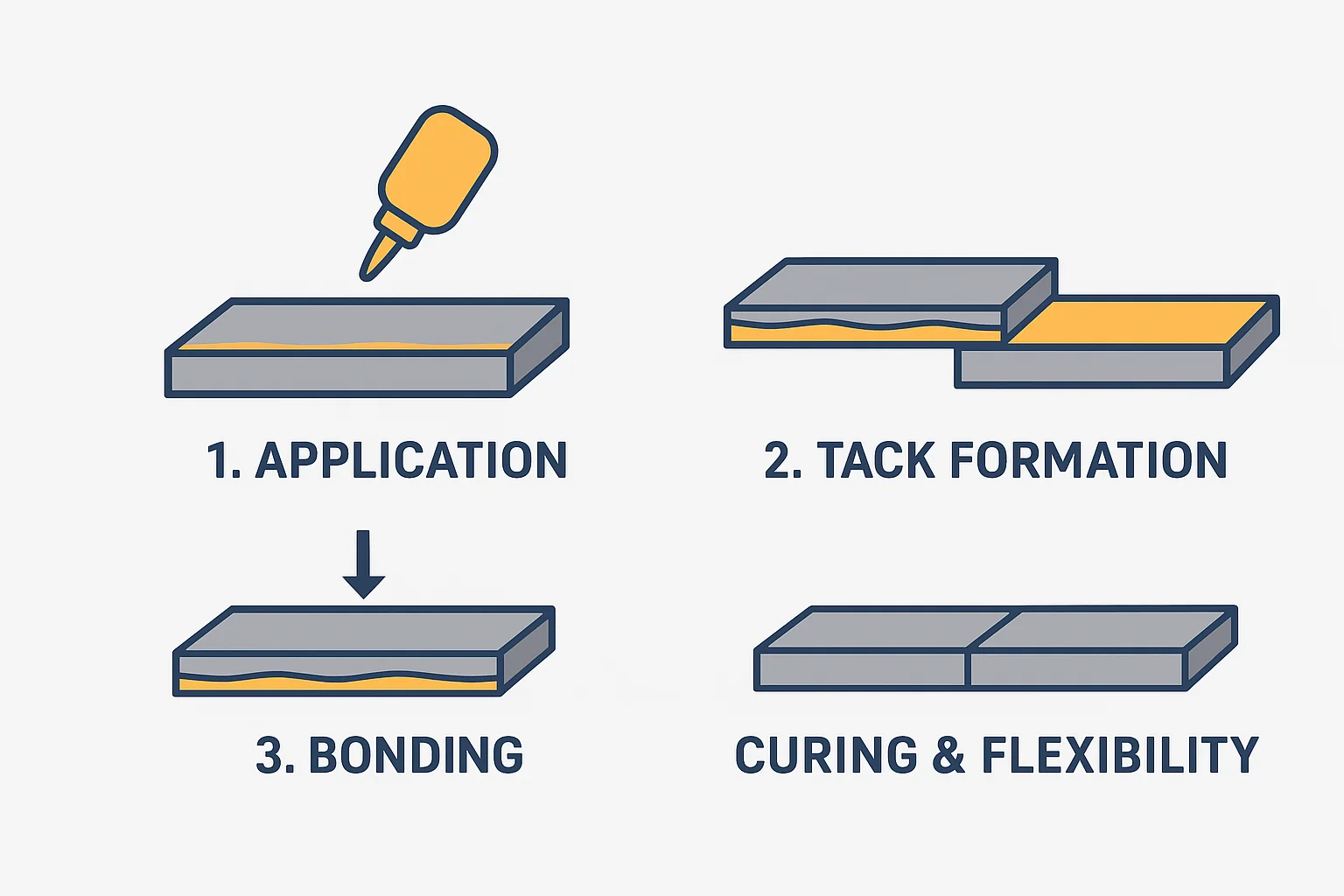 1. APPLICATION

2. TACK FORMATION

3. BONDING

CURING & FLEXIBILITY